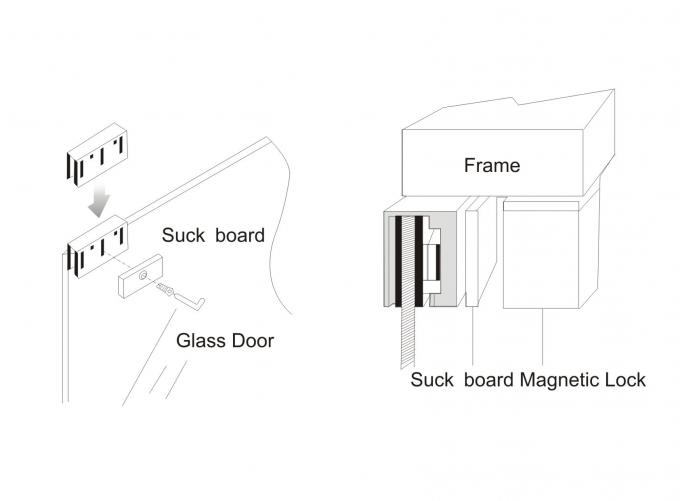 Suck board

Glass Door

Frame

Suck board Magnetic Lock